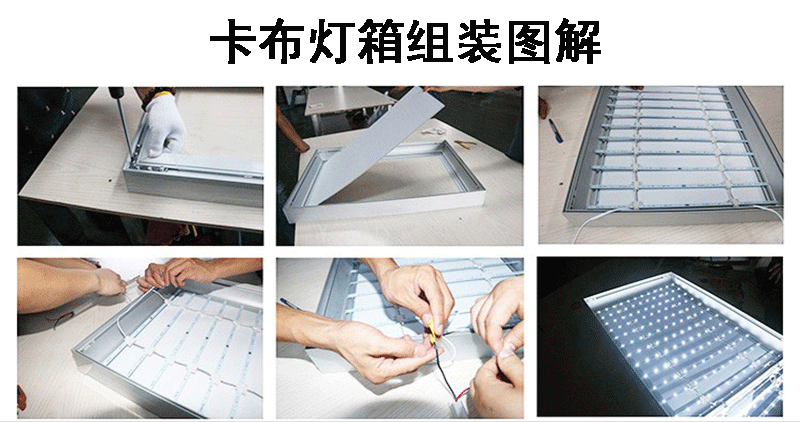 卡布灯箱组装图解